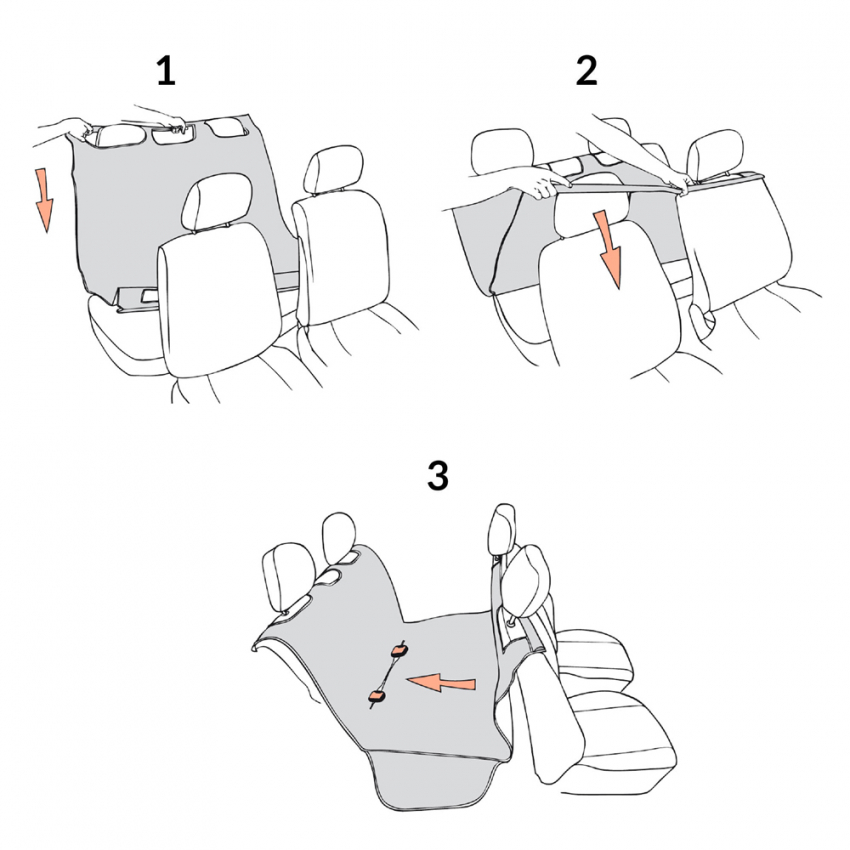 1

2

3